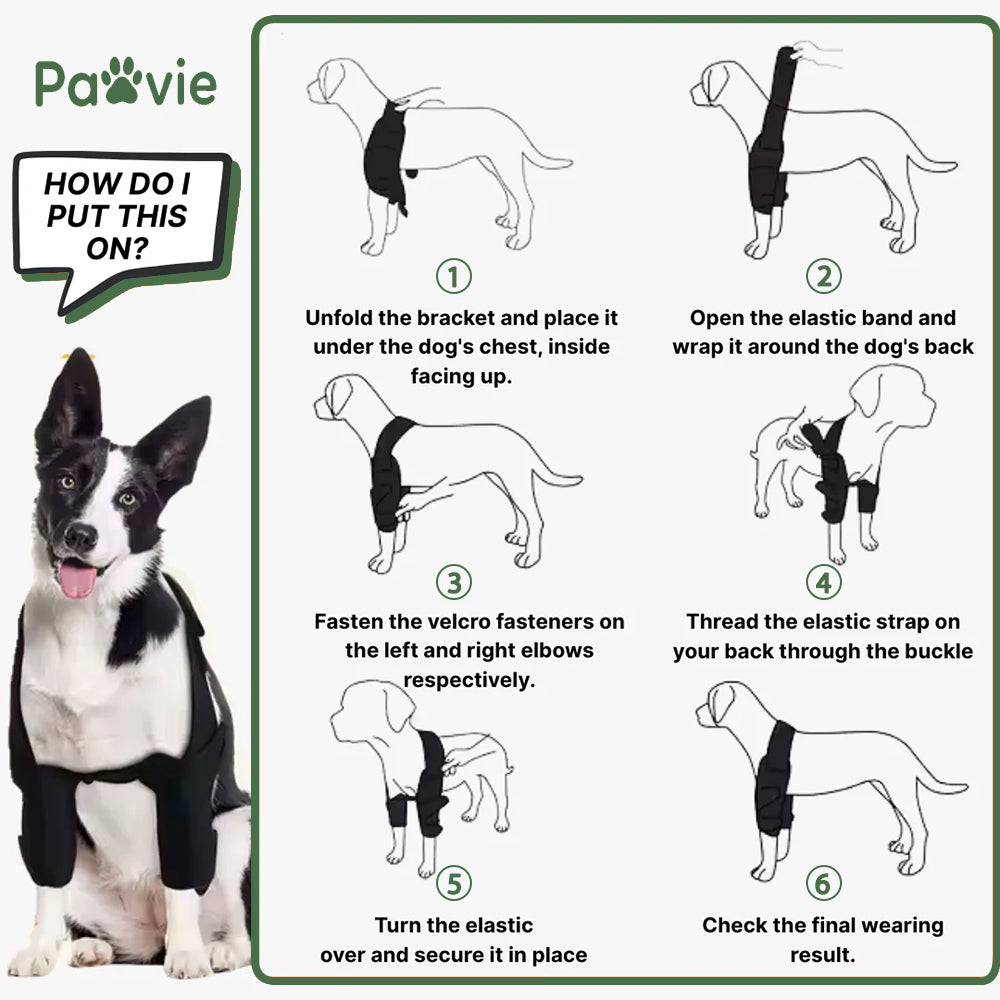 Pawvie

HOW DO I PUT THIS ON?

1
Unfold the bracket and place it under the dog's chest, inside facing up.

2
Open the elastic band and wrap it around the dog's back

3
Fasten the velcro fasteners on the left and right elbows respectively.

4
Thread the elastic strap on your back through the buckle

5
Turn the elastic over and secure it in place

6
Check the final wearing result.