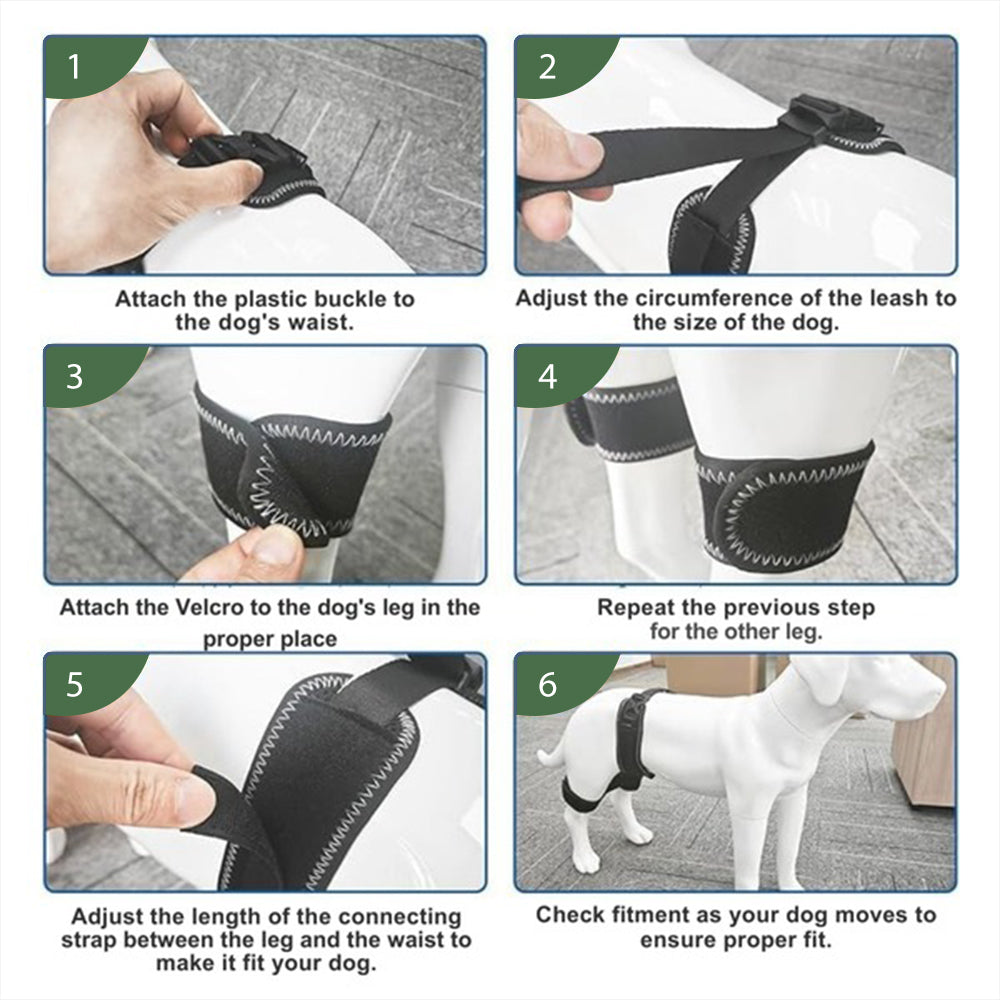 1

Attach the plastic buckle to the dog's waist.

2

Adjust the circumference of the leash to the size of the dog.

3

Attach the Velcro to the dog's leg in the proper place

4

Repeat the previous step for the other leg.

5

Adjust the length of the connecting strap between the leg and the waist to make it fit your dog.

6

Check fitment as your dog moves to ensure proper fit.